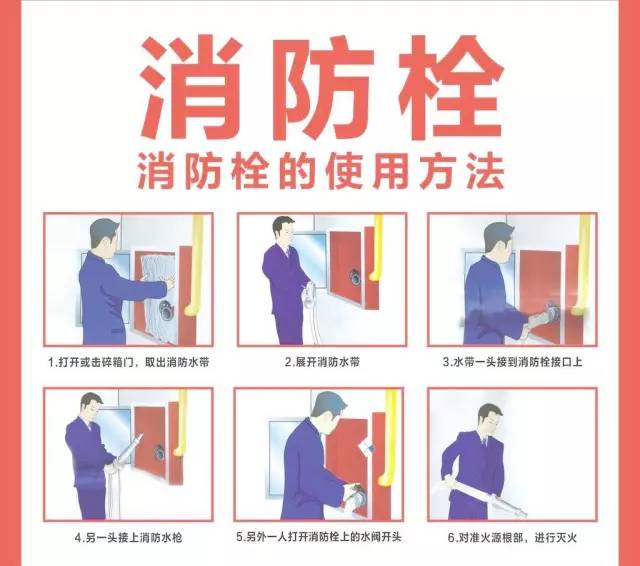 消防栓

消防栓的使用方法

1.打开或击碎箱门，取出消防水带

2.展开消防水带

3.水带一头接到消防栓接口上

4.另一头接上消防水枪

5.另外一人打开消防栓上的水阀开头

6.对准火源根部，进行灭火